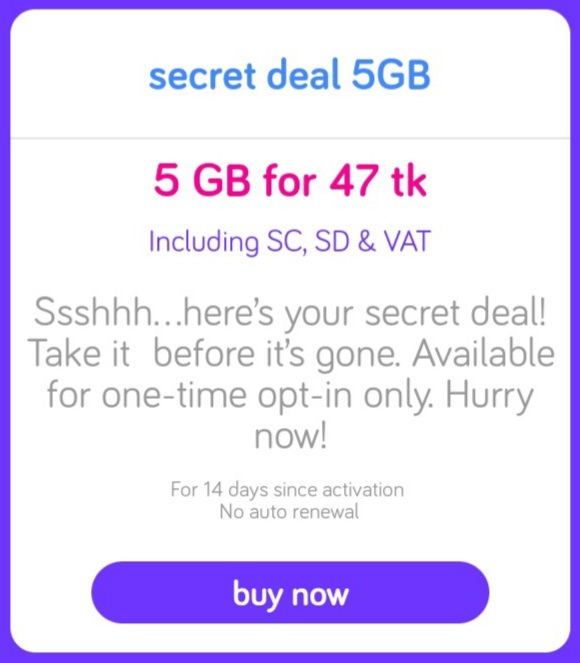 secret deal 5GB

5 GB for 47 tk

Including SC, SD & VAT

Ssshhh...here's your secret deal! Take it  before it's gone. Available for one-time opt-in only. Hurry now!

For 14 days since activation
No auto renewal

buy now