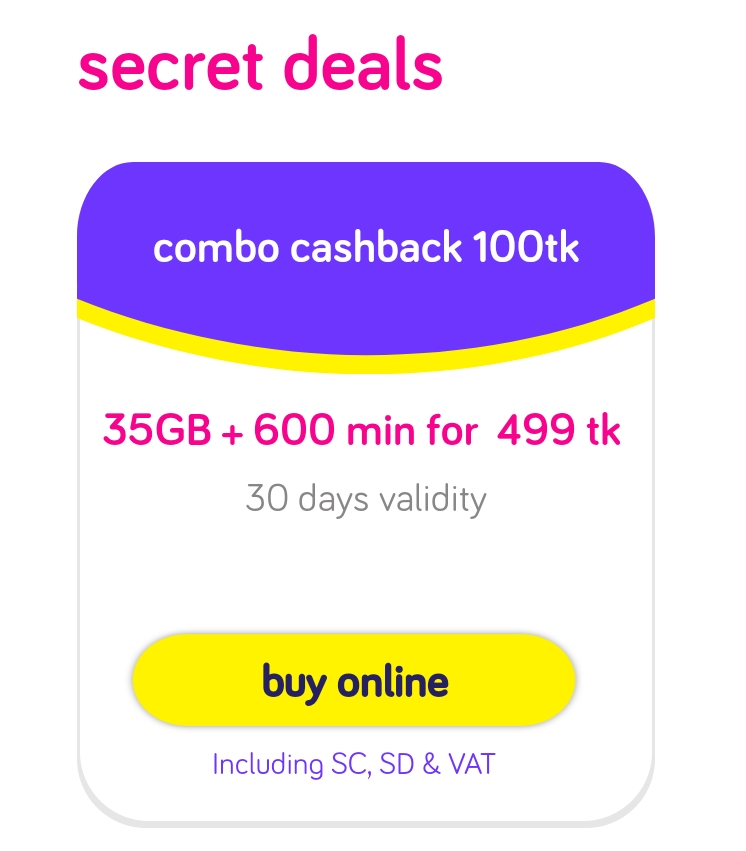 secret deals

combo cashback 100tk

35GB + 600 min for 499 tk

30 days validity

buy online

Including SC, SD & VAT